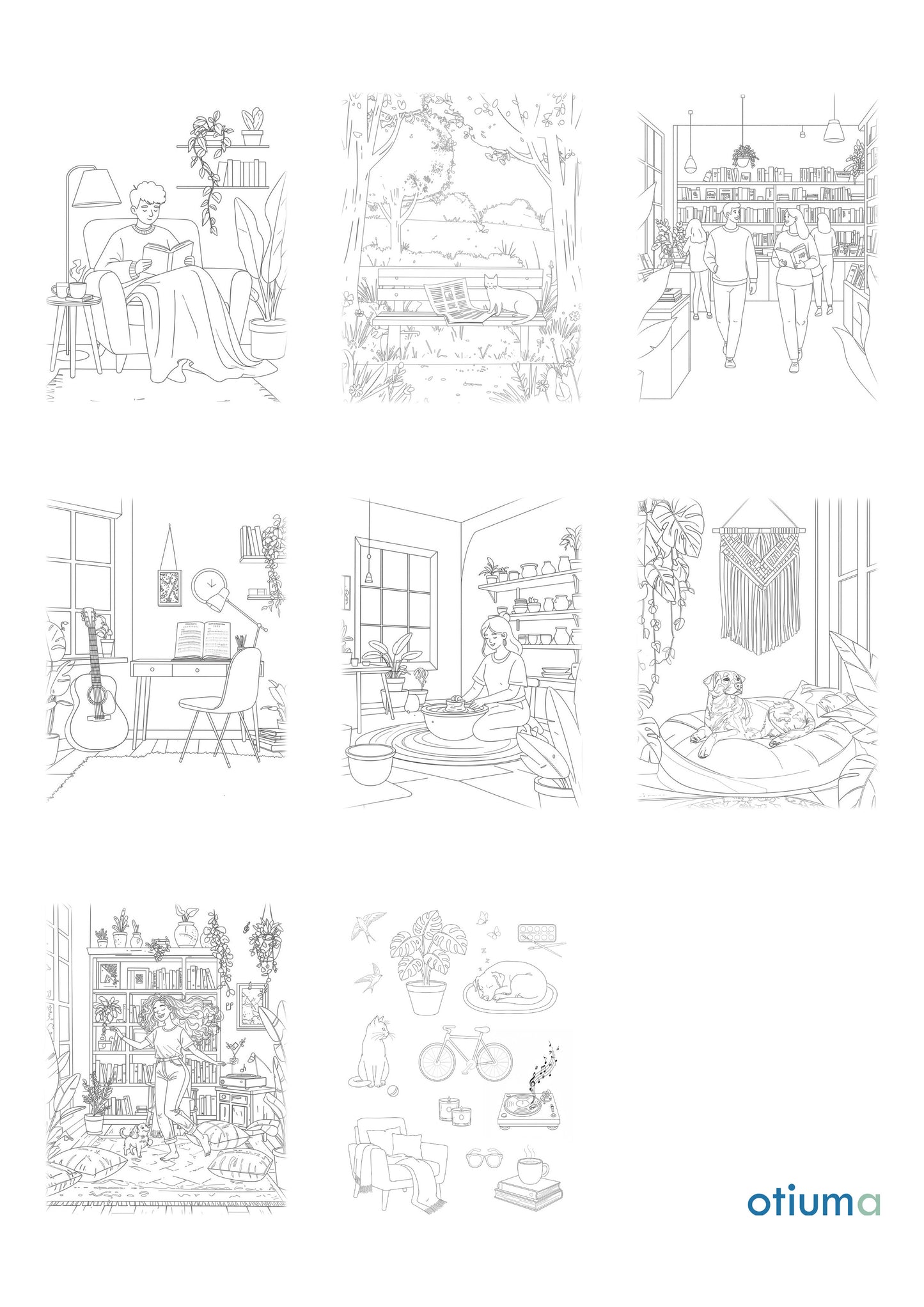 otiuma