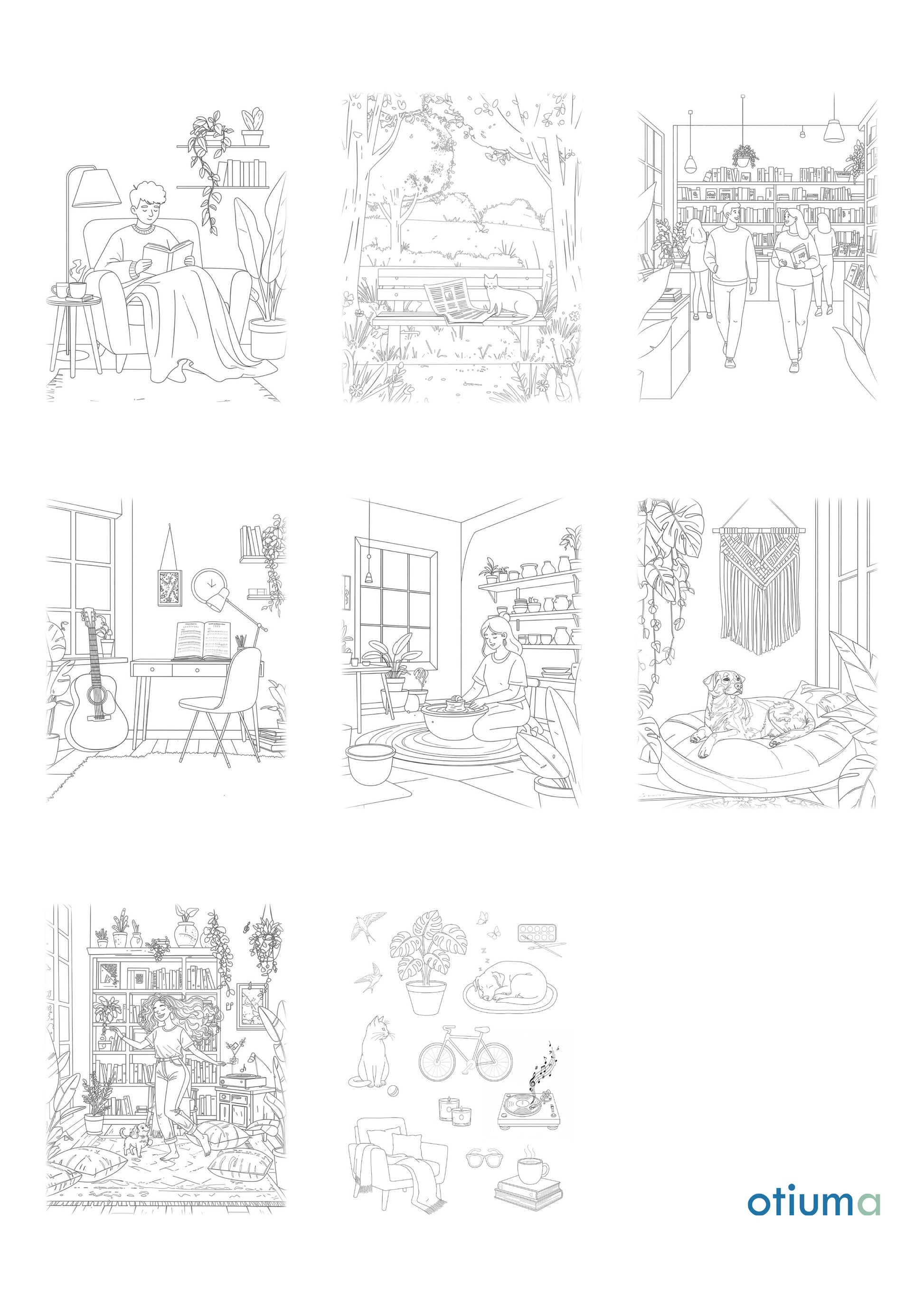 otiuma